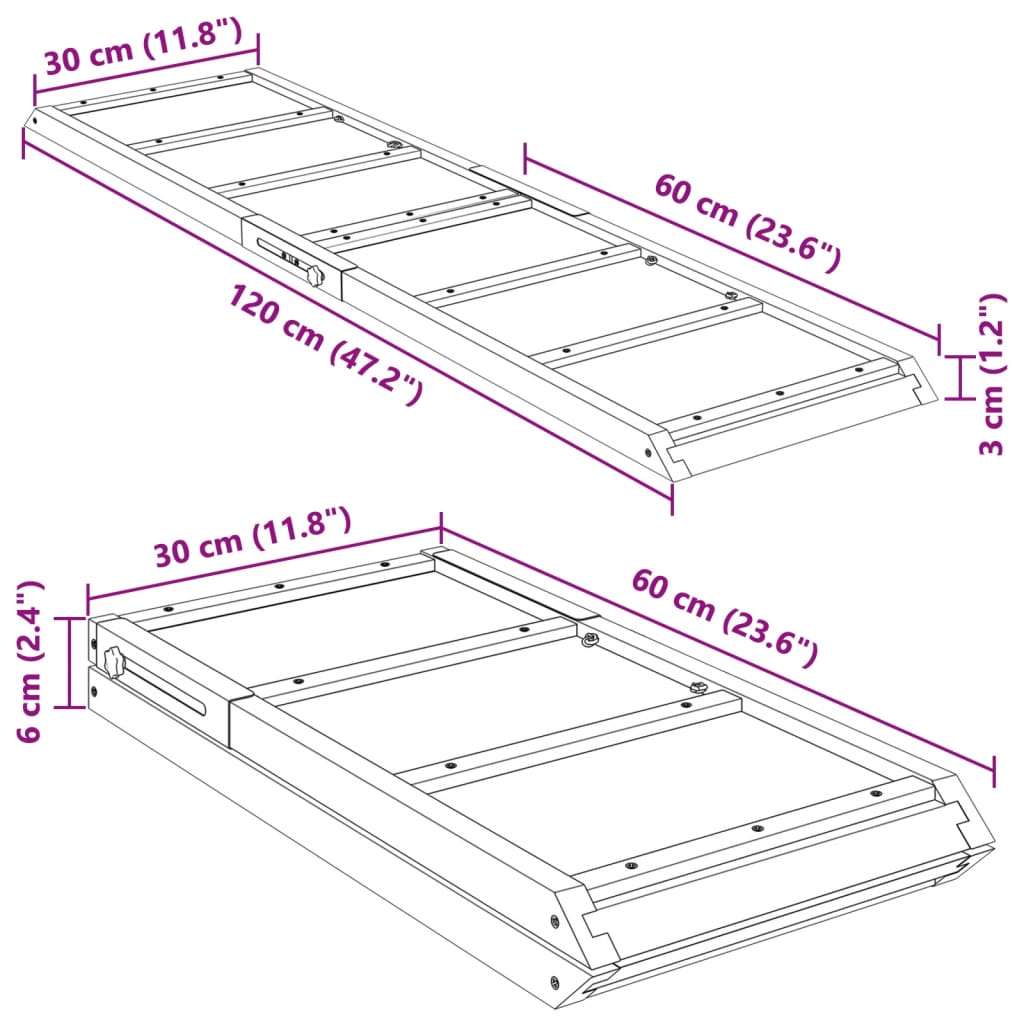 30 cm (11.8")

60 cm (23.6")

120 cm (47.2")

3 cm (1.2")

30 cm (11.8")

60 cm (23.6")

6 cm (2.4")